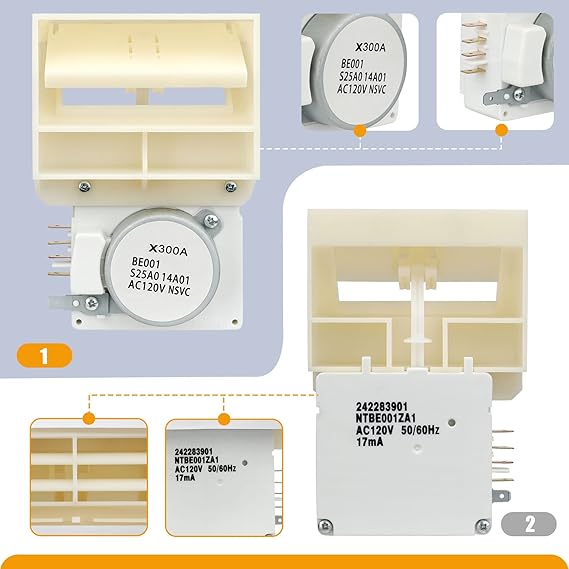 X300A
BE001
S25A0 14A01
AC120V NSVC

X300A
BE001
S25A0 14A01
AC120V NSVC

1

242283901
NTBE001ZA1
AC120V 50/60Hz
17mA

242283901
NTBE001ZA1
AC120V 50/60Hz
17mA

2