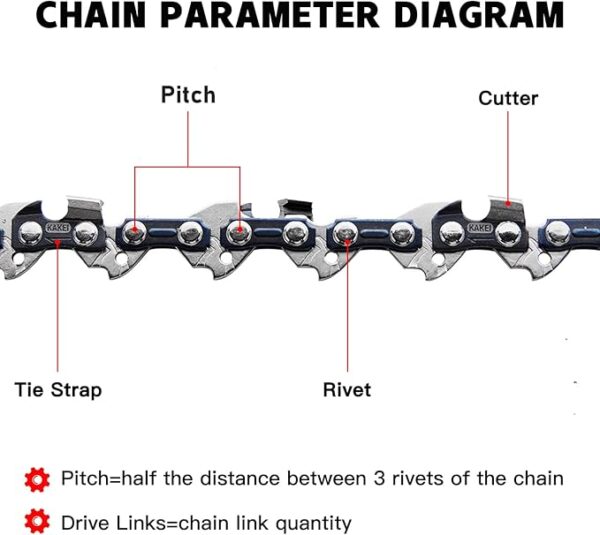 CHAIN PARAMETER DIAGRAM

Pitch

Cutter

KAKEI

KAKEI

Tie Strap

Rivet

Pitch=half the distance between 3 rivets of the chain

Drive Links=chain link quantity