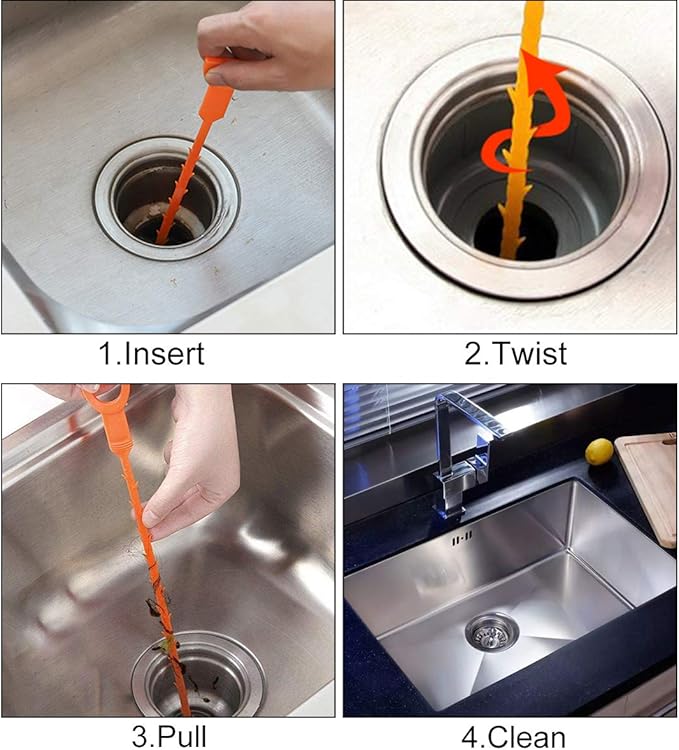 1.Insert

2.Twist

3.Pull

4.Clean